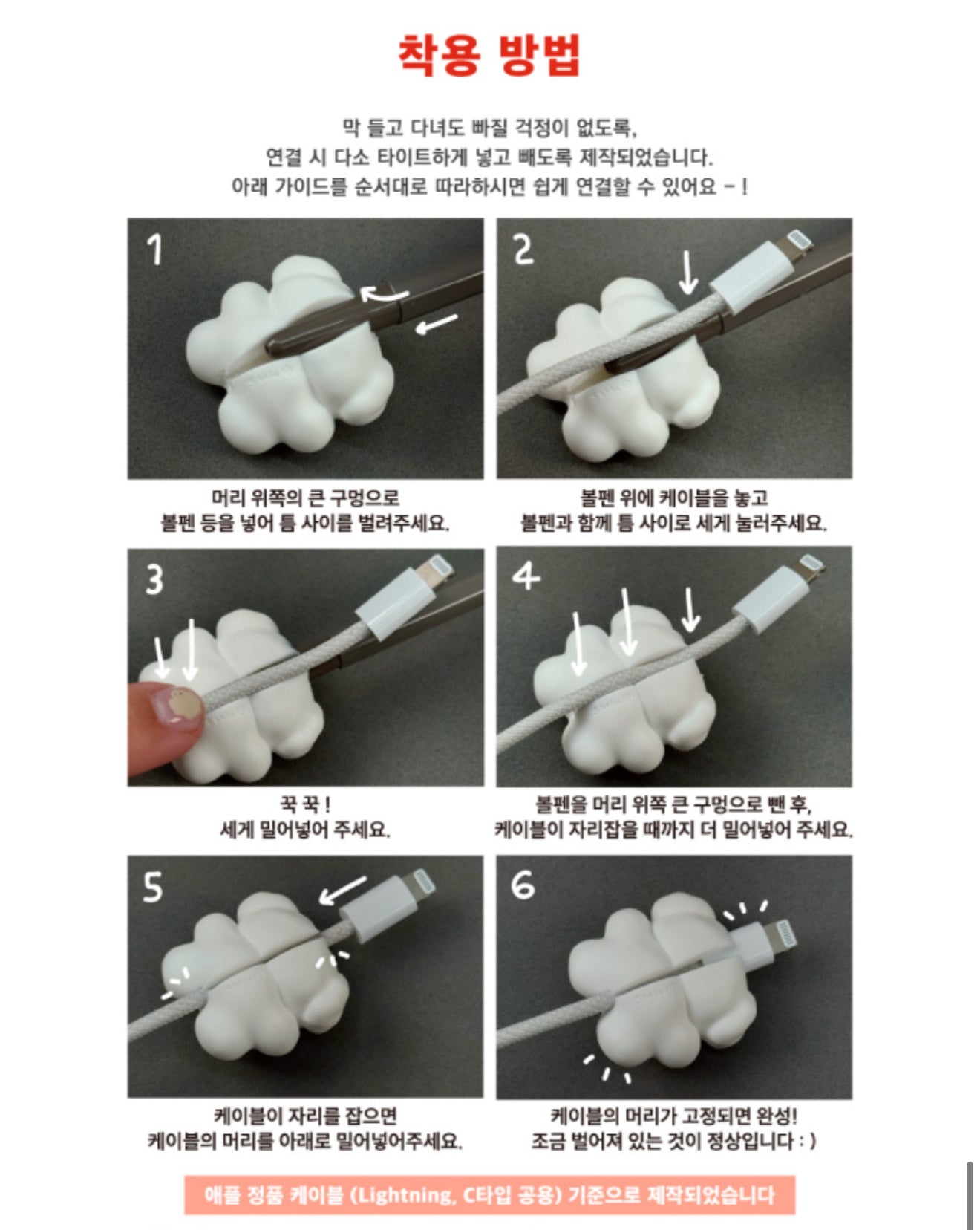 착용 방법

막 들고 다녀도 빠질 걱정이 없도록, 연결 시 다소 타이트하게 넣고 빼도록 제작되었습니다. 아래 가이드를 순서대로 따라하시면 쉽게 연결할 수 있어요 - !

1

머리 위쪽의 큰 구멍으로 볼펜 등을 넣어 틈 사이를 벌려주세요.

2

볼펜 위에 케이블을 놓고 볼펜과 함께 틈 사이로 세게 눌러주세요.

3

꾹 꾹 ! 세게 밀어넣어 주세요.

4

볼펜을 머리 위쪽 큰 구멍으로 뺀 후, 케이블이 자리잡을 때까지 더 밀어넣어 주세요.

5

케이블이 자리를 잡으면 케이블의 머리를 아래로 밀어넣어주세요.

6

케이블의 머리가 고정되면 완성! 조금 벌어져 있는 것이 정상입니다 : )

애플 정품 케이블 (Lightning, C타입 공용) 기준으로 제작되었습니다